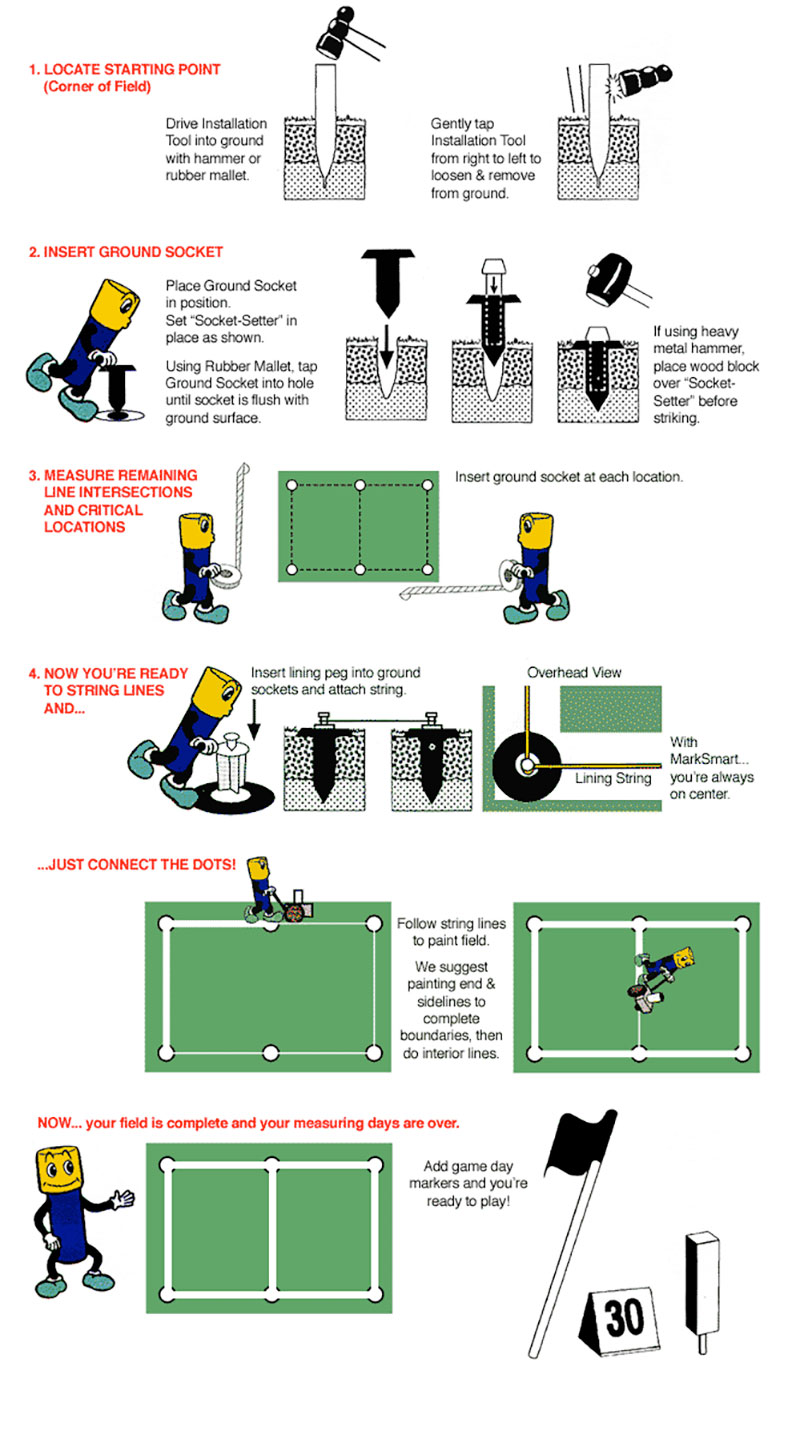 1. LOCATE STARTING POINT
(Corner of Field)

Drive Installation Tool into ground with hammer or rubber mallet.

Gently tap Installation Tool from right to left to loosen & remove from ground.

2. INSERT GROUND SOCKET

Place Ground Socket in position. Set "Socket-Setter" in place as shown.

Using Rubber Mallet, tap Ground Socket into hole until socket is flush with ground surface.

If using heavy metal hammer, place wood block over "Socket-Setter" before striking.

3. MEASURE REMAINING LINE INTERSECTIONS AND CRITICAL LOCATIONS

Insert ground socket at each location.

4. NOW YOU'RE READY TO STRING LINES AND...

Insert lining peg into ground sockets and attach string.

Overhead View

Lining String

With MarkSmart... you're always on center.

...JUST CONNECT THE DOTS!

Follow string lines to paint field.

We suggest painting end & sidelines to complete boundaries, then do interior lines.

NOW... your field is complete and your measuring days are over.

Add game day markers and you're ready to play!

30